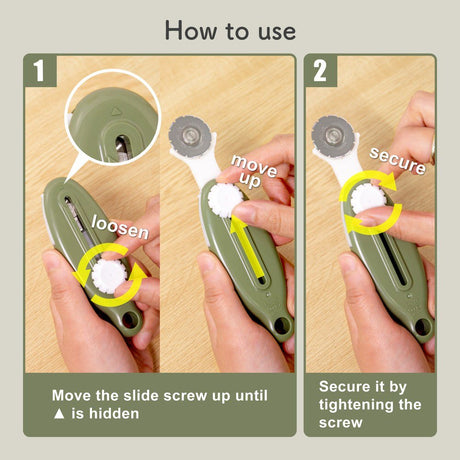 How to use

1

loosen

move up

Move the slide screw up until ▲ is hidden

2

secure

Secure it by tightening the screw