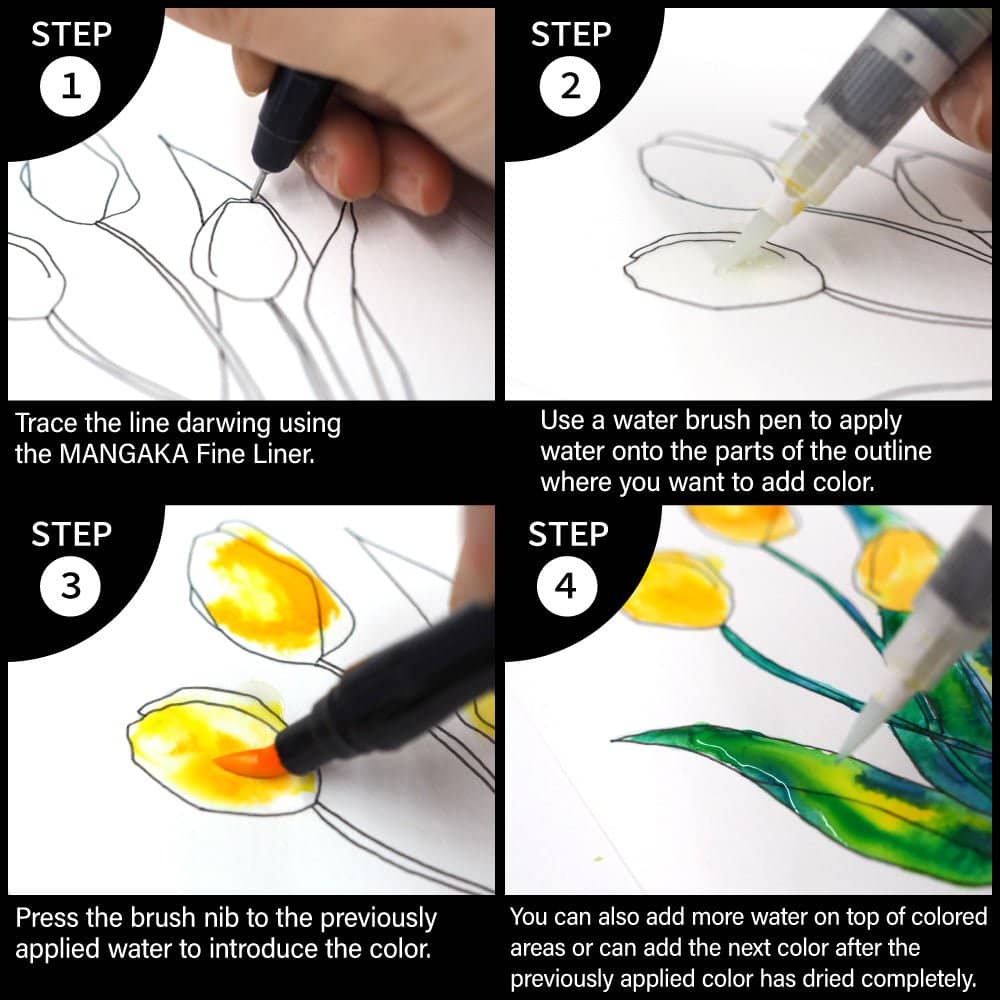 STEP
1

Trace the line darwing using the MANGAKA Fine Liner.

STEP
2

Use a water brush pen to apply water onto the parts of the outline where you want to add color.

STEP
3

Press the brush nib to the previously applied water to introduce the color.

STEP
4

You can also add more water on top of colored areas or can add the next color after the previously applied color has dried completely.