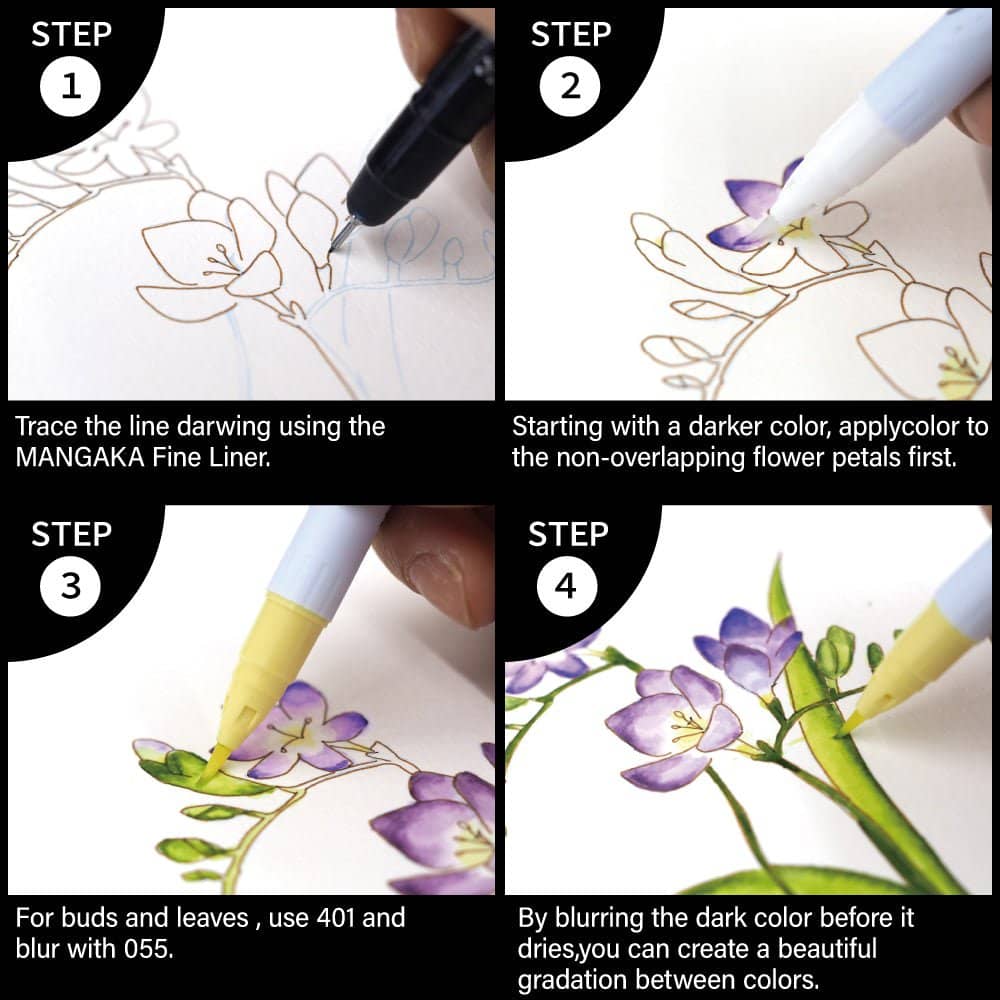 STEP
1

Trace the line darwing using the MANGAKA Fine Liner.

STEP
2

Starting with a darker color, applycolor to the non-overlapping flower petals first.

STEP
3

For buds and leaves , use 401 and blur with 055.

STEP
4

By blurring the dark color before it dries,you can create a beautiful gradation between colors.